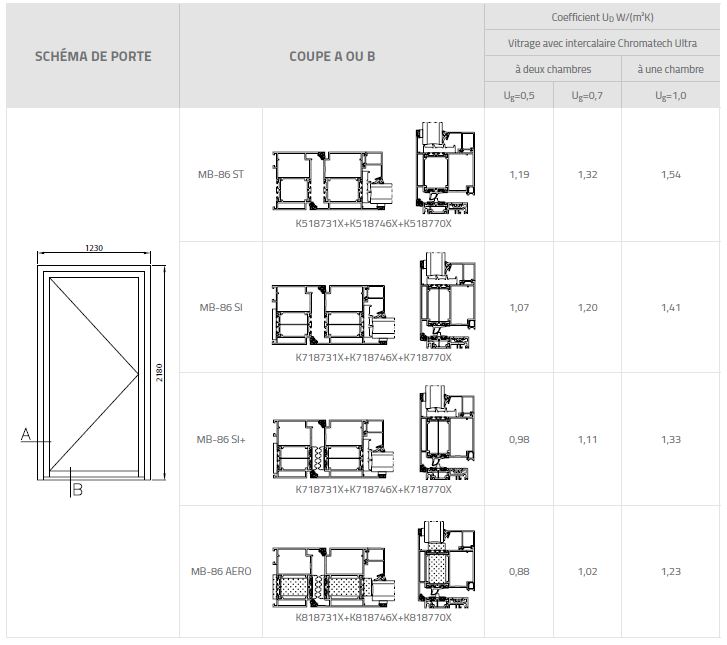 | SCHÉMA DE PORTE | COUPE A OU B | | Coefficient $U_D$ W/(m²K) | | |
|---|---|---|---|---|---|
| | | | Vitrage avec intercalaire Chromatech Ultra | | |
| | | | à deux chambres | | à une chambre |
| | | | $U_g$=0,5 | $U_g$=0,7 | $U_g$=1,0 |
| 1230 2180 A B | MB-86 ST | K518731X+K518746X+K518770X | 1,19 | 1,32 | 1,54 |
| | MB-86 SI | K718731X+K718746X+K718770X | 1,07 | 1,20 | 1,41 |
| | MB-86 SI+ | K718731X+K718746X+K718770X | 0,98 | 1,11 | 1,33 |
| | MB-86 AERO | K818731X+K818746X+K818770X | 0,88 | 1,02 | 1,23 |